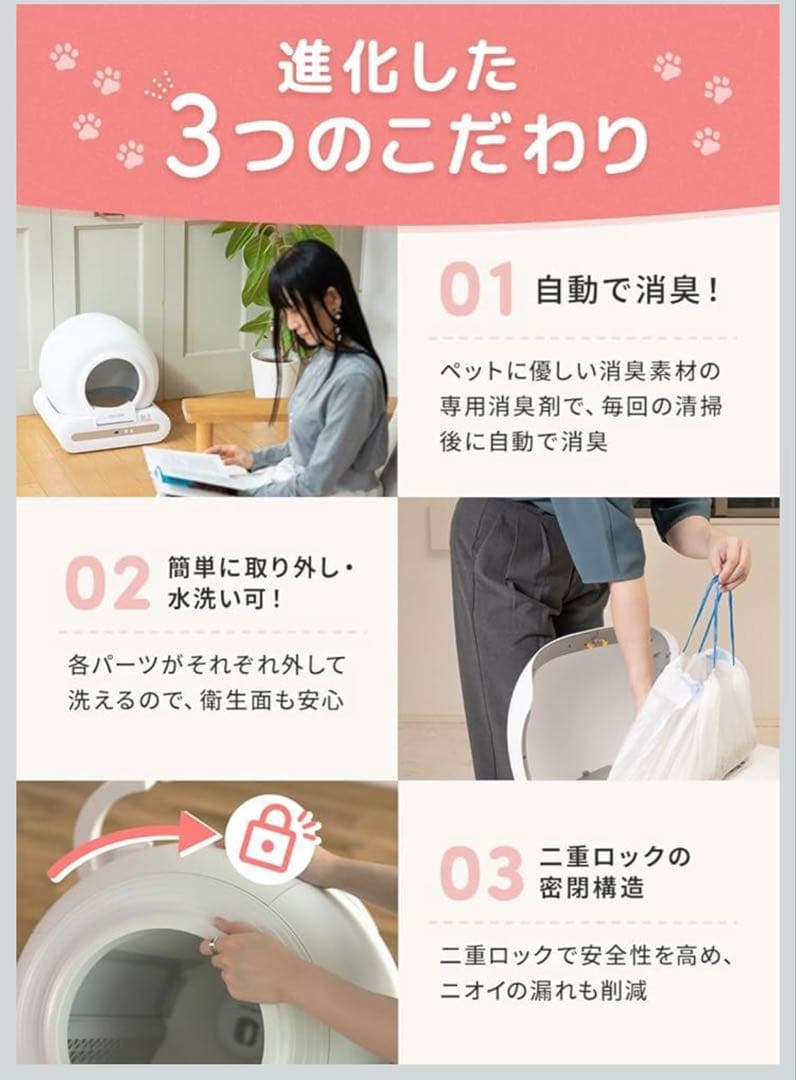 進化した
3つのこだわり

01 自動で消臭！

ペットに優しい消臭素材の専用消臭剤で、毎回の清掃後に自動で消臭

02 簡単に取り外し・水洗い可！

各パーツがそれぞれ外して洗えるので、衛生面も安心

03 二重ロックの密閉構造

二重ロックで安全性を高め、ニオイの漏れも削減