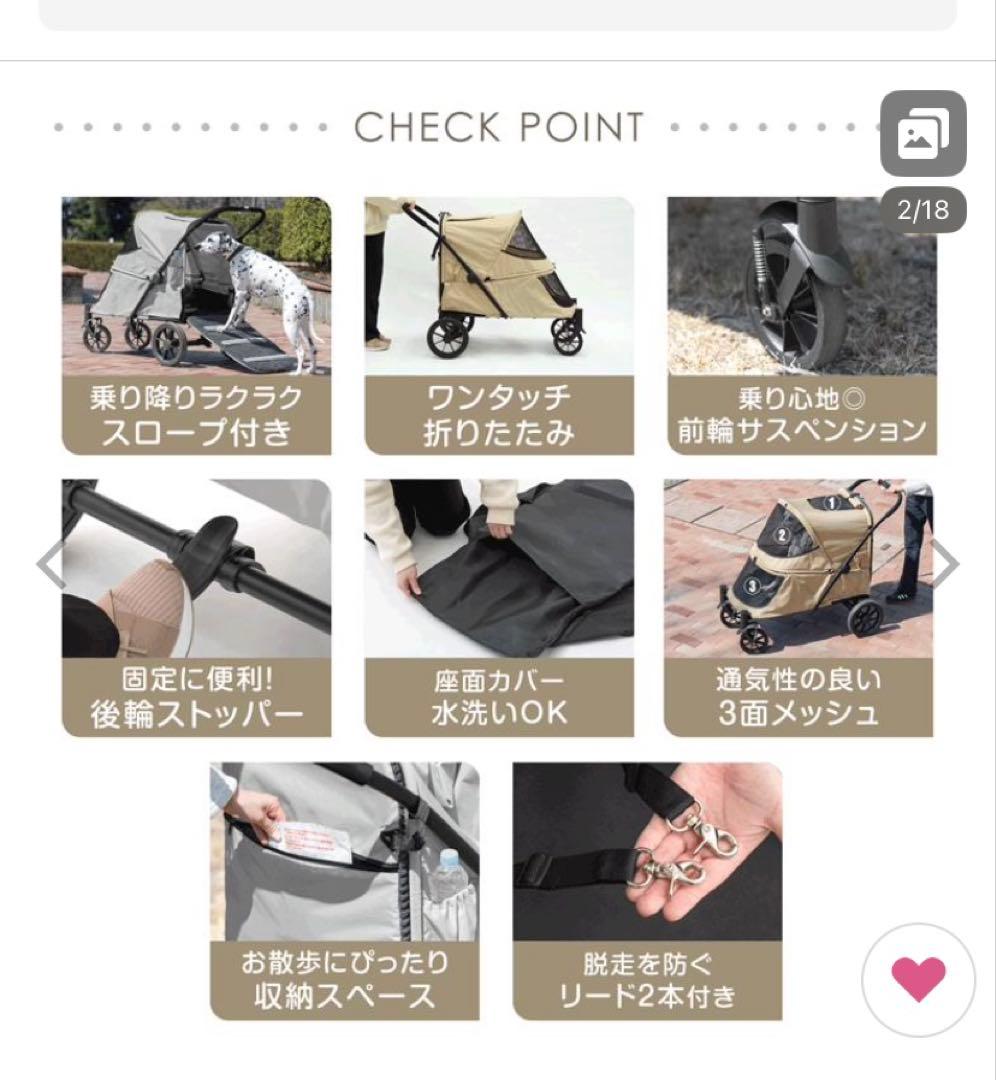 CHECK POINT

2/18

乗り降りラクラク
スロープ付き

ワンタッチ
折りたたみ

乗り心地◎
前輪サスペンション

固定に便利!
後輪ストッパー

座面カバー
水洗いOK

1
2
3

通気性の良い
3面メッシュ

お散歩にぴったり
収納スペース

脱走を防ぐ
リード2本付き