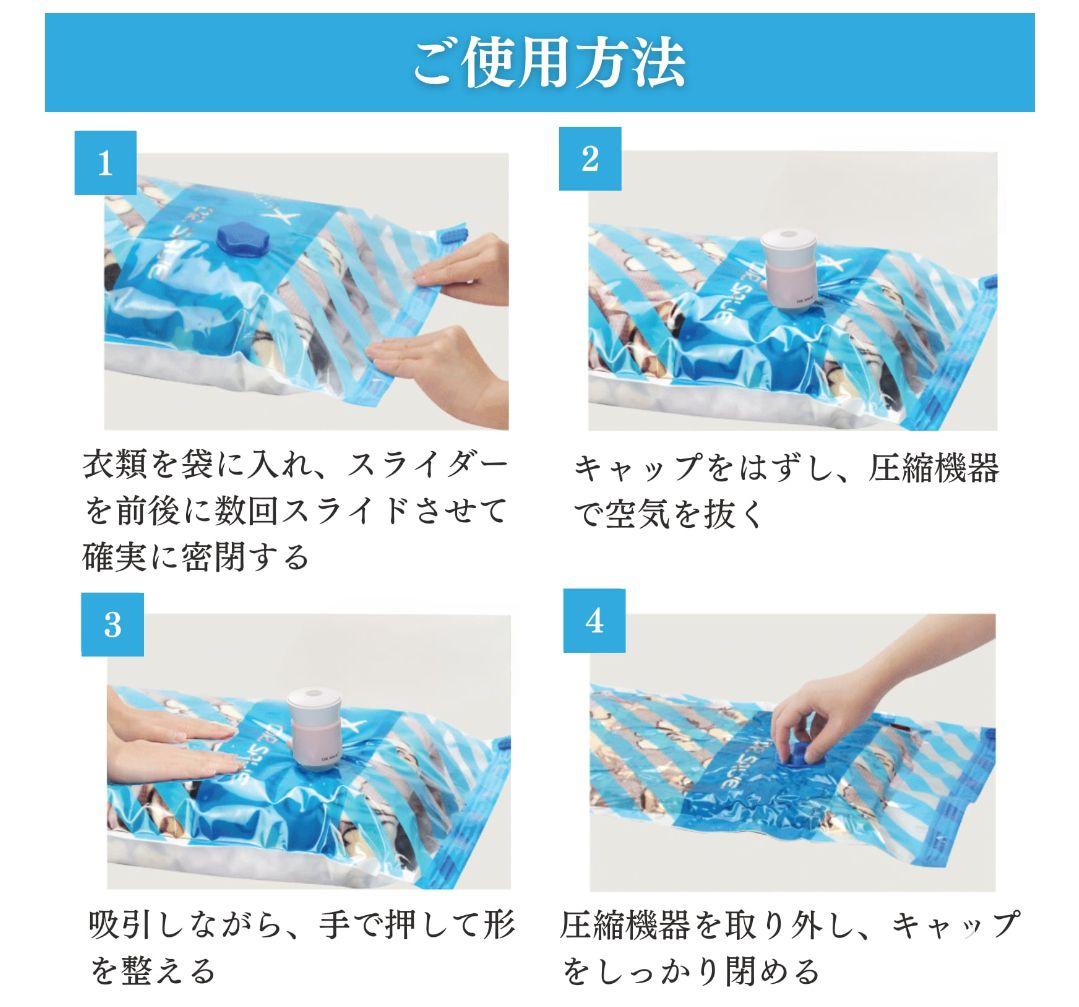 ご使用方法

1

衣類を袋に入れ、スライダーを前後に数回スライドさせて確実に密閉する

2

キャップをはずし、圧縮機器で空気を抜く

3

吸引しながら、手で押して形を整える

4

圧縮機器を取り外し、キャップをしっかり閉める